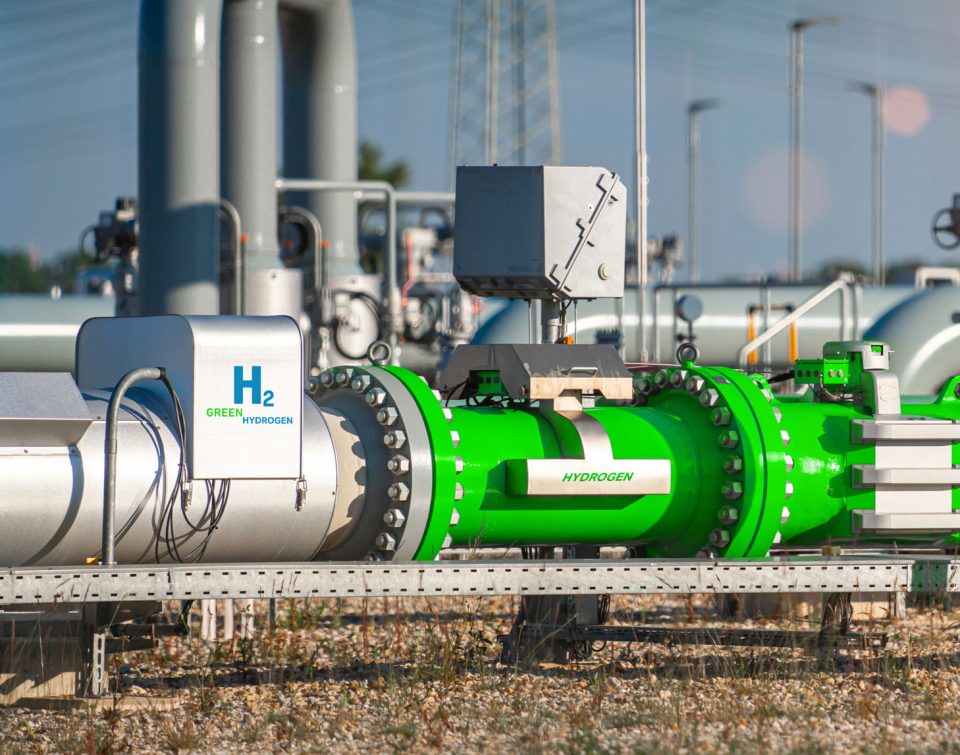 $H_2$
GREEN HYDROGEN

HYDROGEN